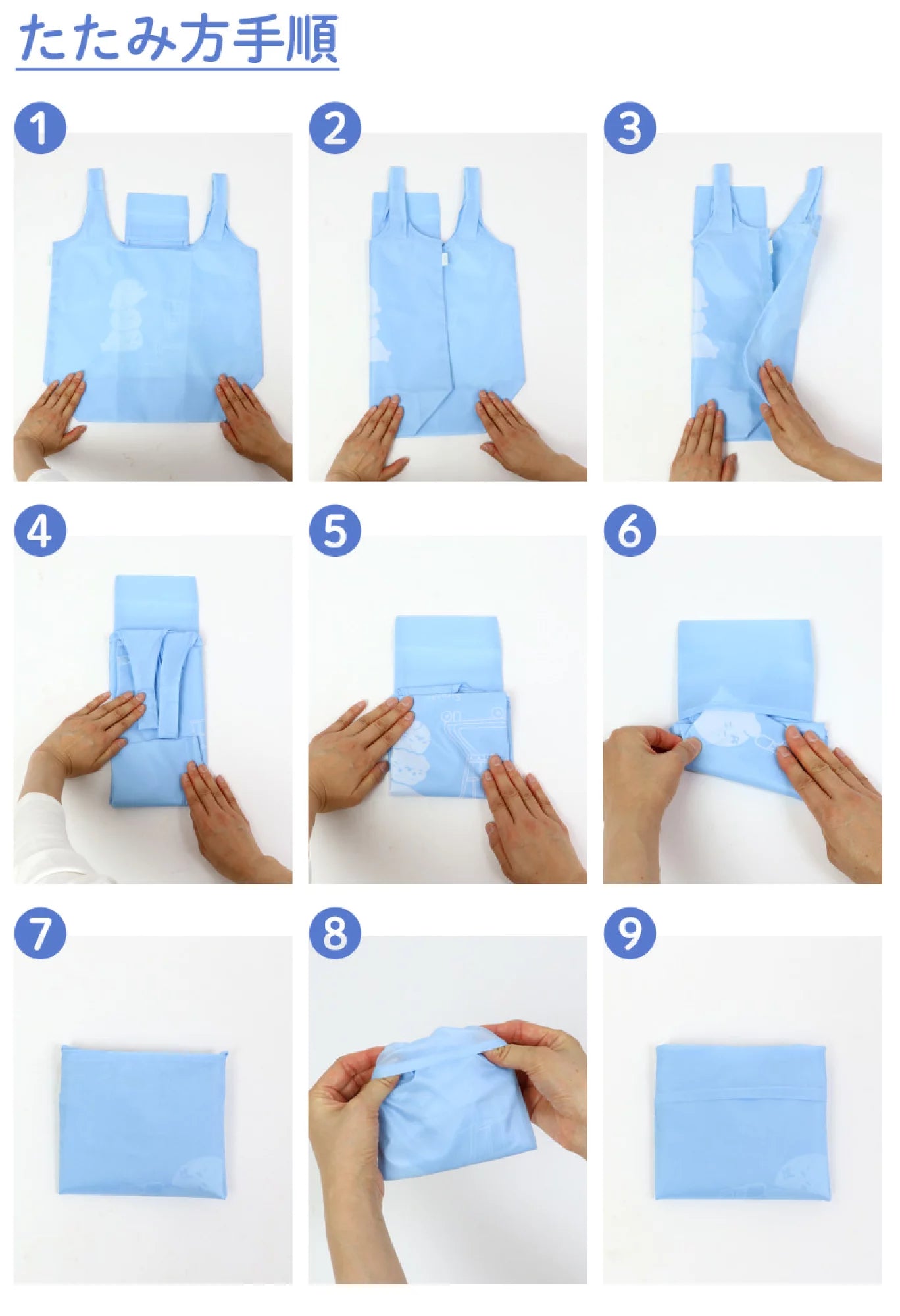 たたみ方手順

1

2

3

4

5

6

7

8

9