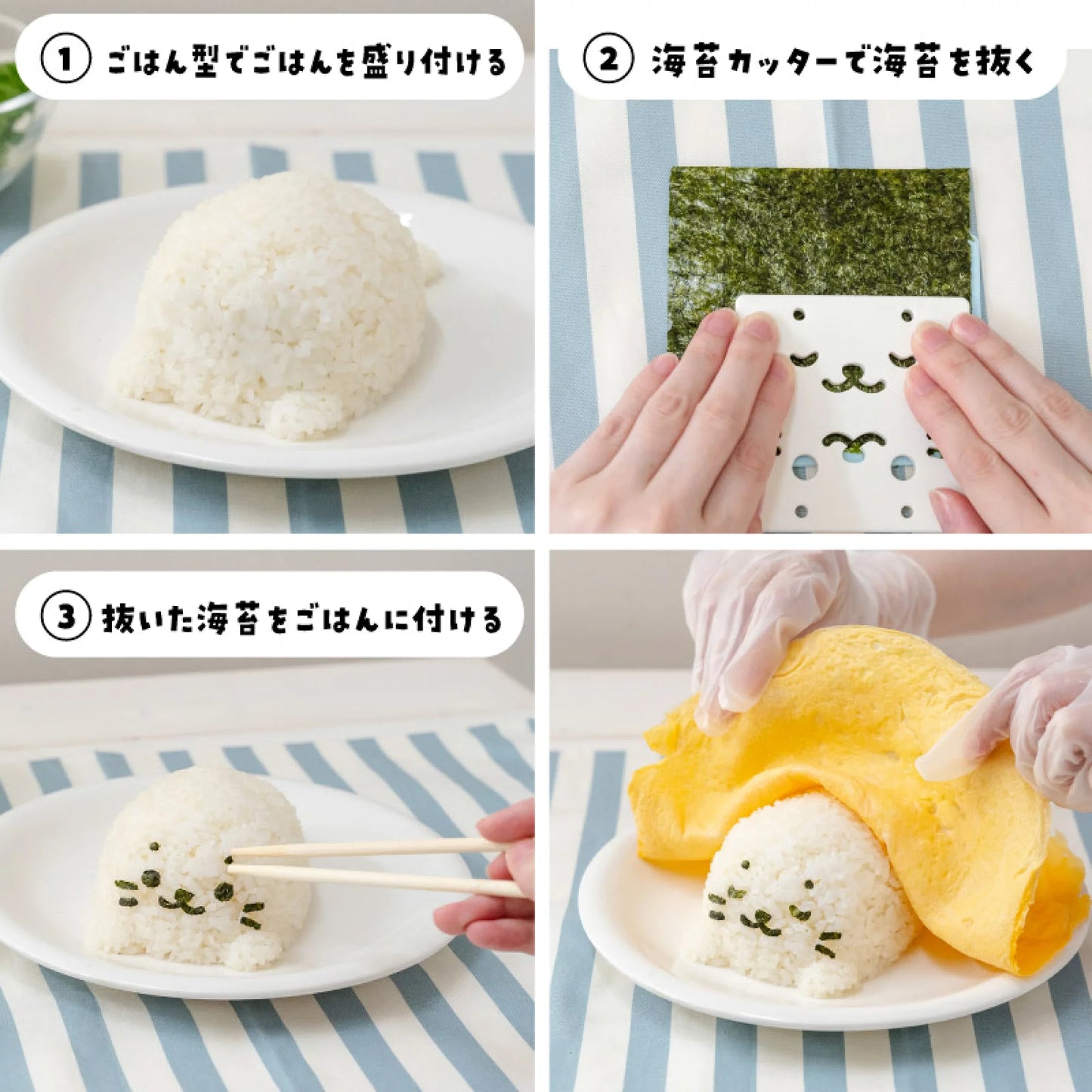 1 ごはん型でごはんを盛り付ける

2 海苔カッターで海苔を抜く

3 抜いた海苔をごはんに付ける